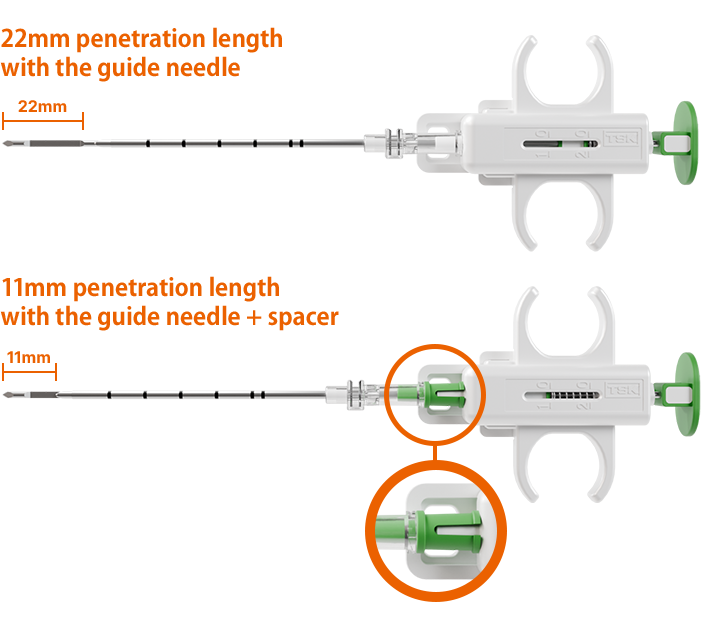 22mm penetration length with the guide needle

22mm

10 20 TSK

11mm penetration length with the guide needle + spacer

11mm

10 20 TSK